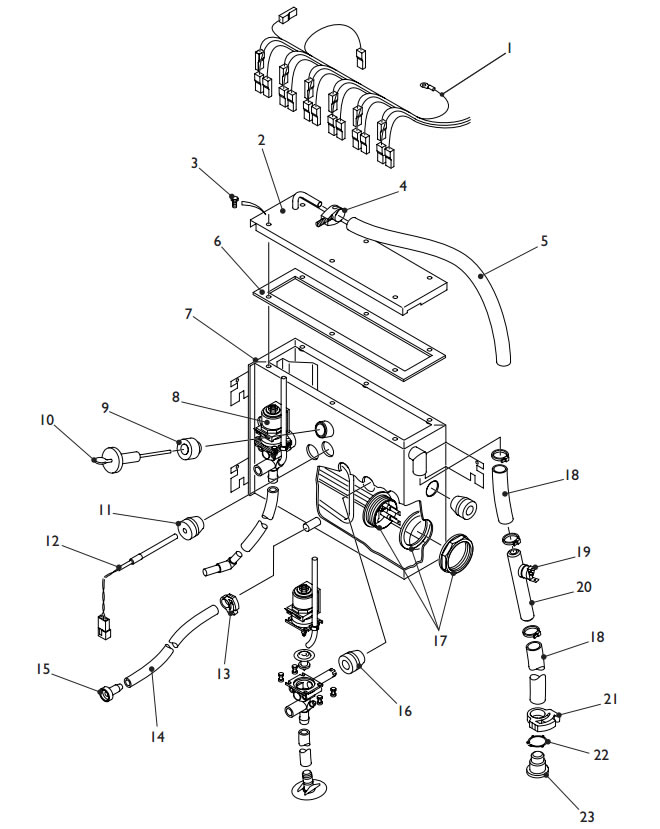 1
2
3
4
5
6
7
8
9
10
11
12
13
14
15
16
17
18
19
20
18
21
22
23